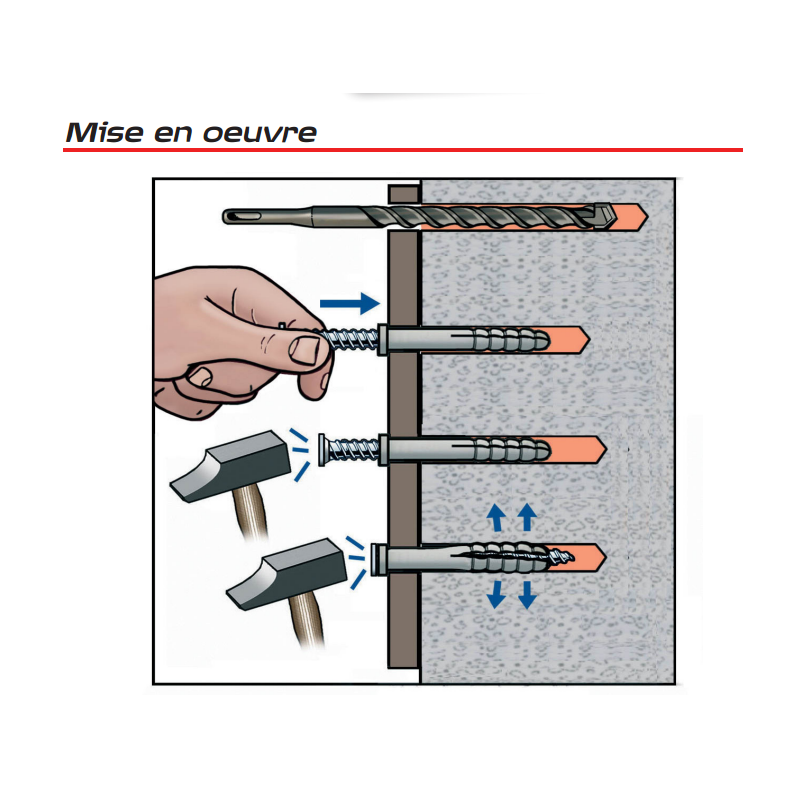 Mise en oeuvre