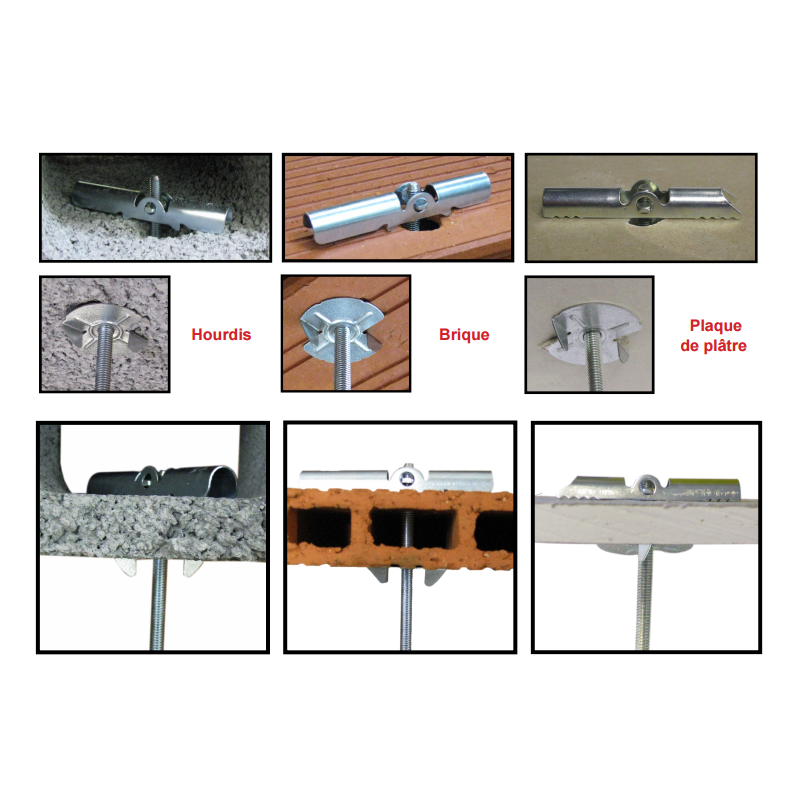 Hourdis

Brique

Plaque de plâtre